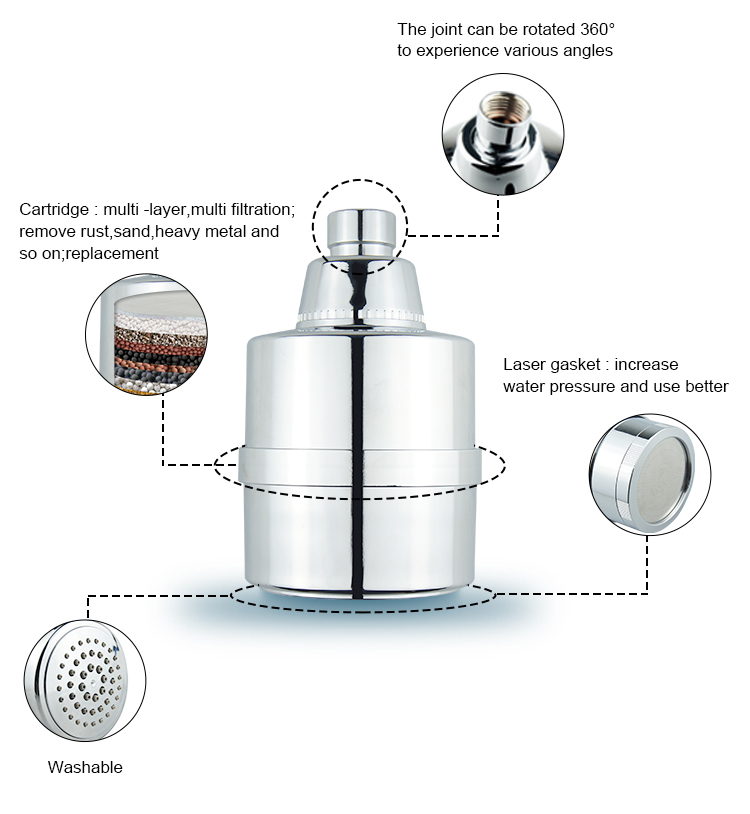 The joint can be rotated 360° to experience various angles

Cartridge : multi -layer,multi filtration; remove rust,sand,heavy metal and so on;replacement

Laser gasket : increase water pressure and use better

Washable